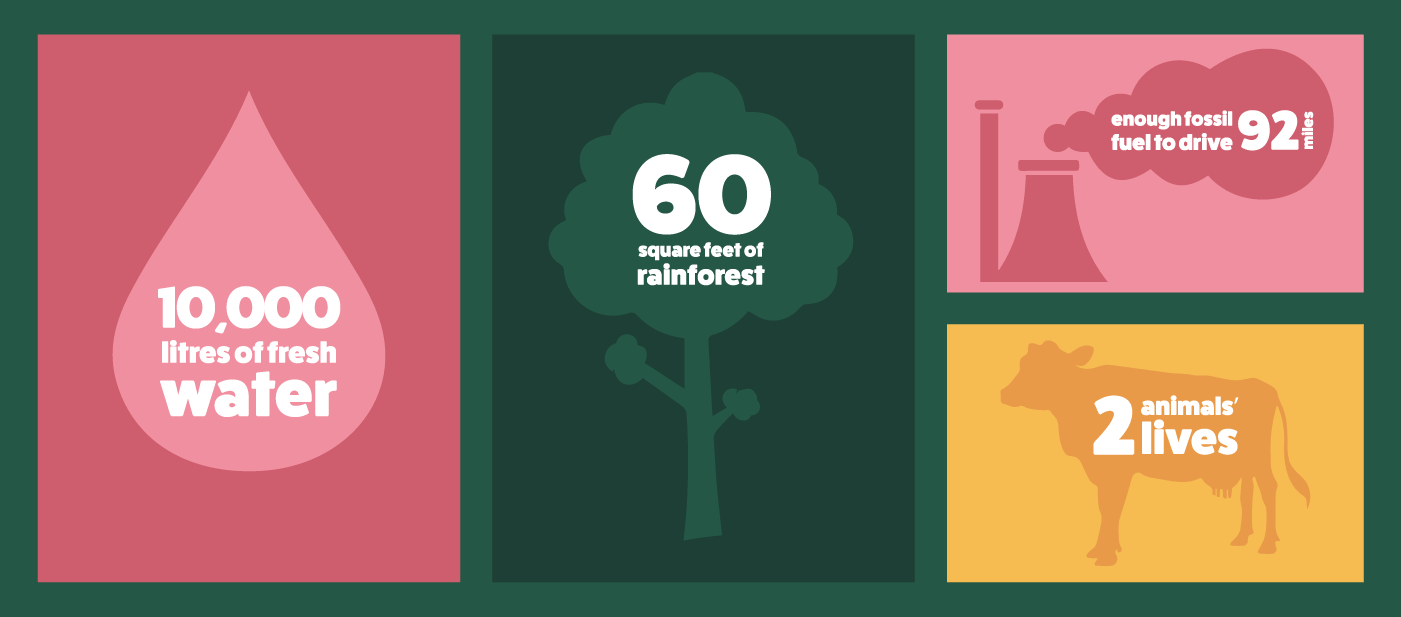 10,000
litres of fresh
water

60
square feet of
rainforest

enough fossil fuel to drive 92 miles

2 animals' lives